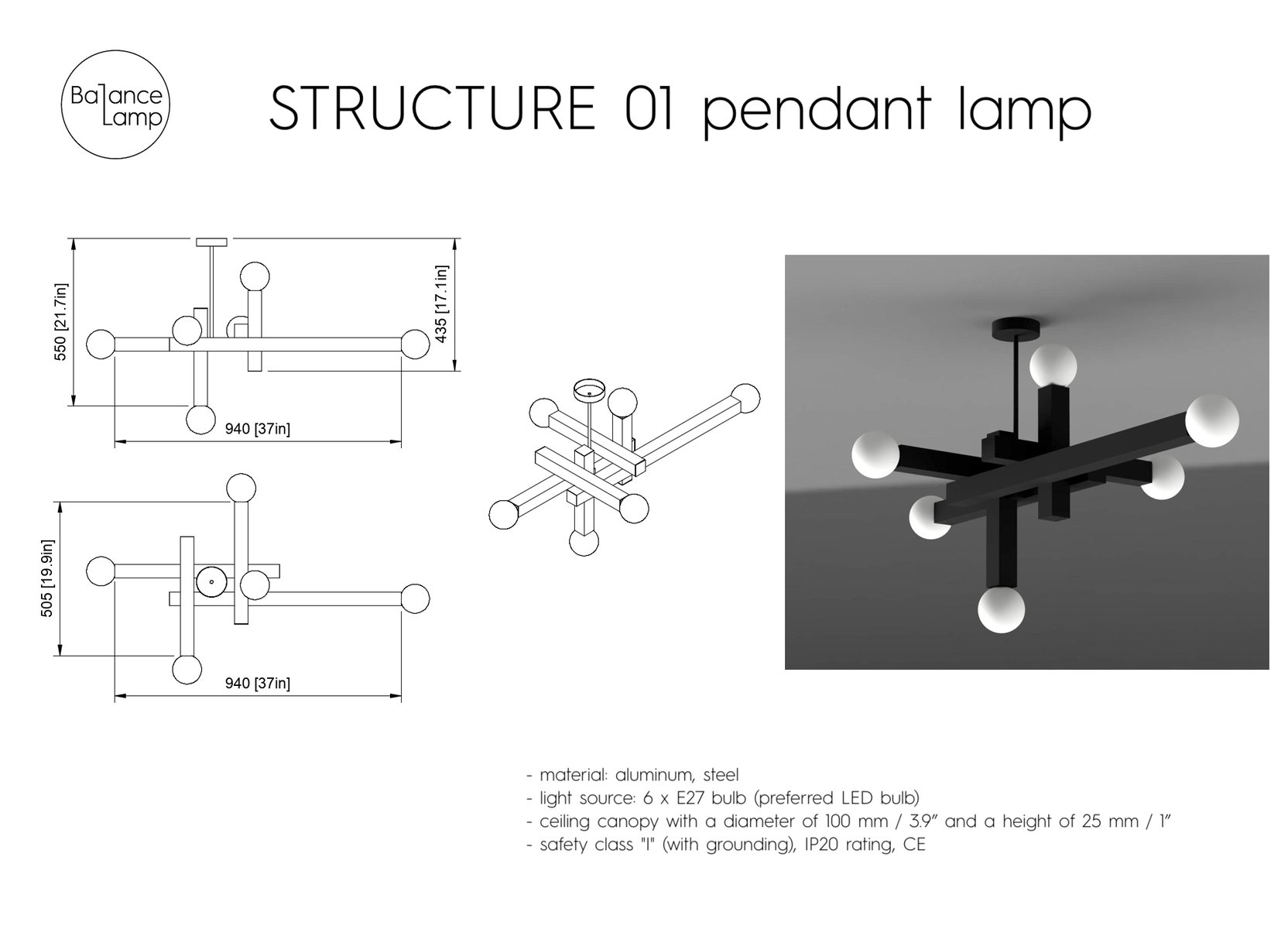 Balance Lamp

STRUCTURE 01 pendant lamp

550 [21.7in]

435 [17.1in]

940 [37in]

505 [19.9in]

940 [37in]

- material: aluminum, steel
- light source: 6 x E27 bulb (preferred LED bulb)
- ceiling canopy with a diameter of 100 mm / 3.9" and a height of 25 mm / 1"
- safety class "I" (with grounding), IP20 rating, CE