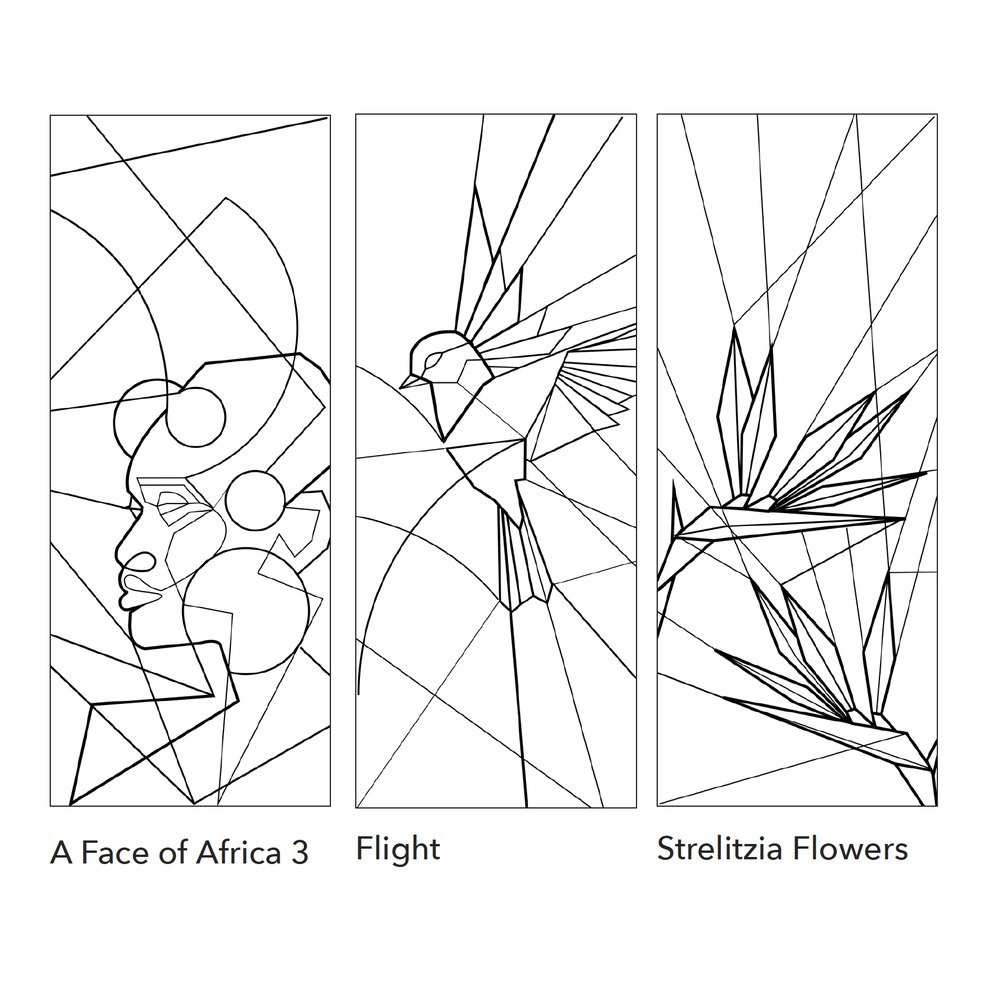 A Face of Africa 3

Flight

Strelitzia Flowers